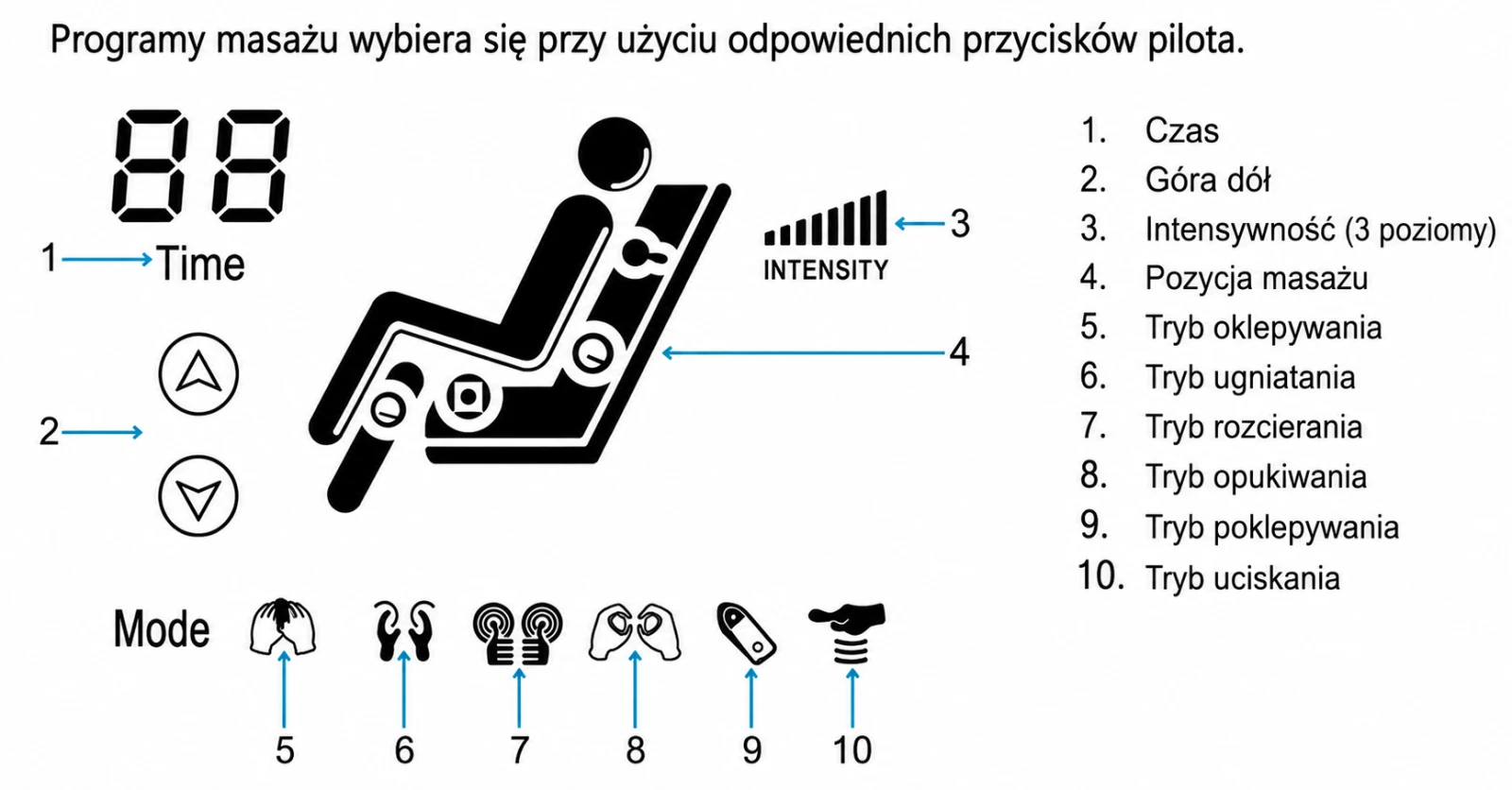 Programy masażu wybiera się przy użyciu odpowiednich przycisków pilota.

88

1 Time

2

INTENSITY 3

4

Mode

5 6 7 8 9 10

1. Czas
2. Góra dół
3. Intensywność (3 poziomy)
4. Pozycja masażu
5. Tryb oklepywania
6. Tryb ugniatania
7. Tryb rozcierania
8. Tryb opukiwania
9. Tryb poklepywania
10. Tryb uciskania