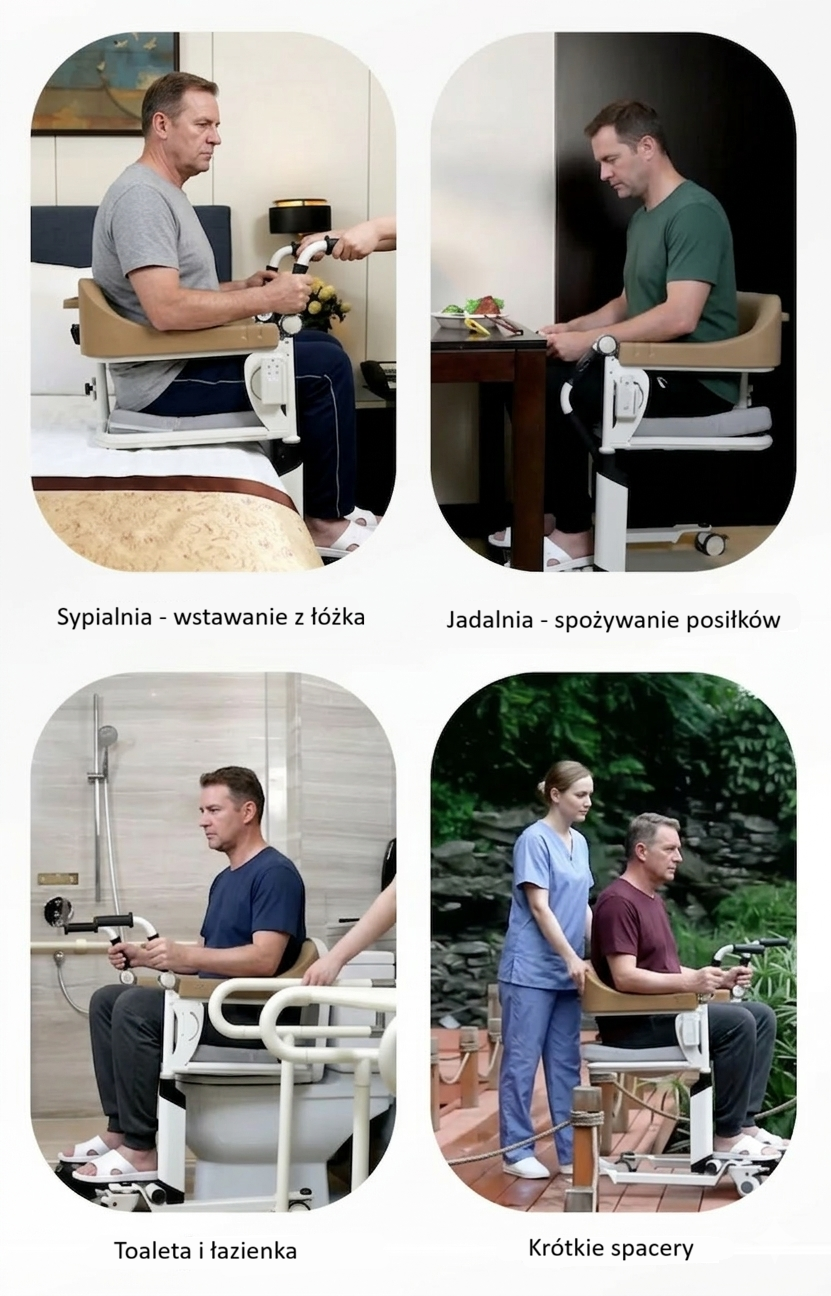 Sypialnia - wstawanie z łóżka

Jadalnia - spożywanie posiłków

Toaleta i łazienka

Krótkie spacery